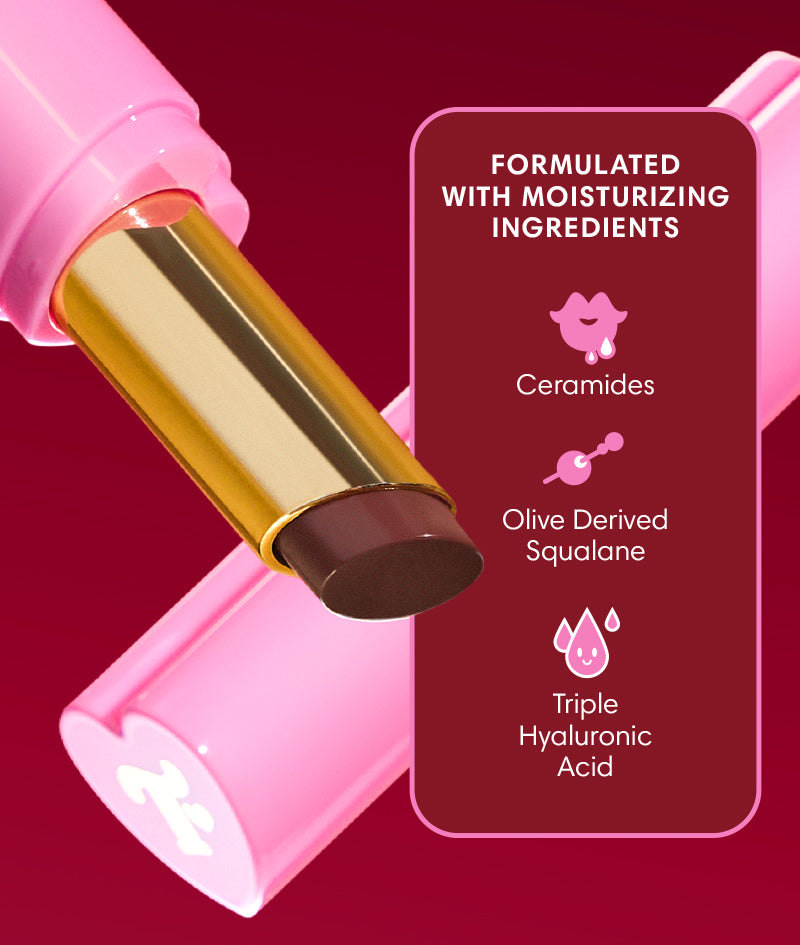 FORMULATED WITH MOISTURIZING INGREDIENTS

Ceramides

Olive Derived Squalane

Triple Hyaluronic Acid